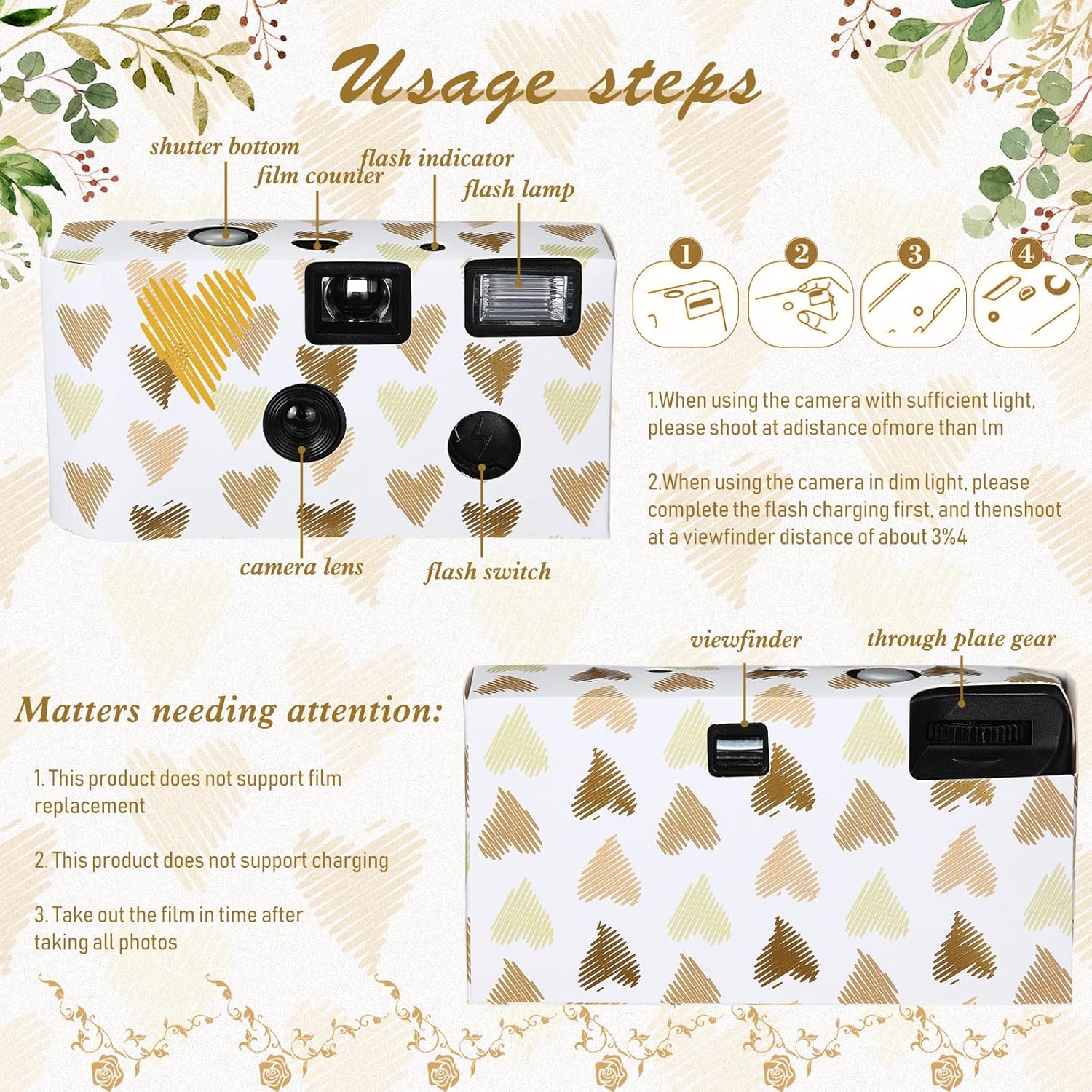 Usage steps

shutter bottom
film counter
flash indicator
flash lamp

camera lens
flash switch

1
2
3
4

1.When using the camera with sufficient light, please shoot at adistance ofmore than lm

2.When using the camera in dim light, please complete the flash charging first, and thenshoot at a viewfinder distance of about 3%4

viewfinder
through plate gear

Matters needing attention:

1. This product does not support film replacement

2. This product does not support charging

3. Take out the film in time after taking all photos